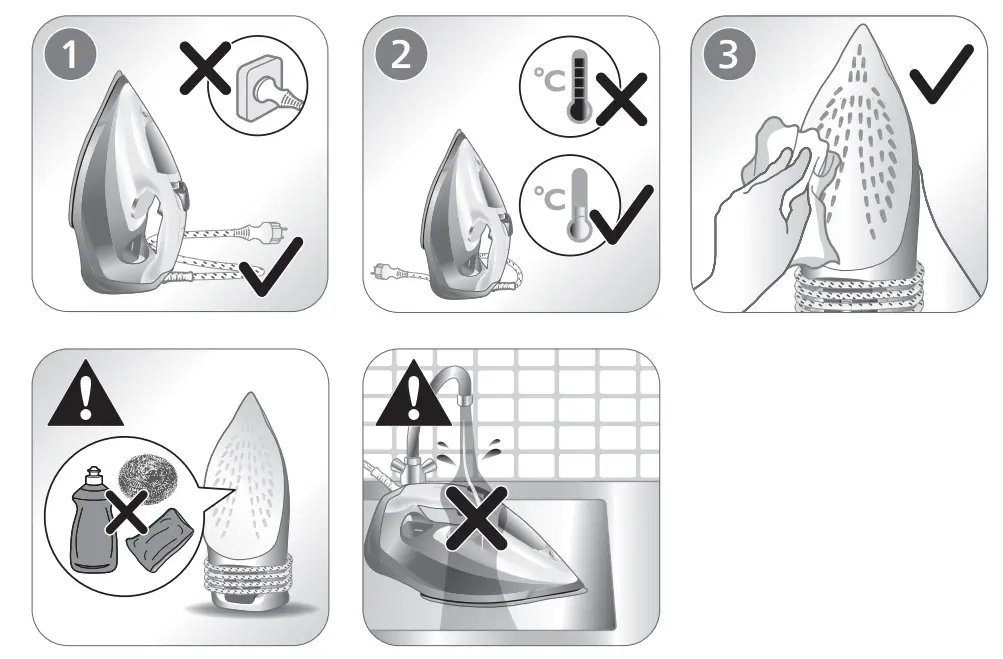 1

2

°C

°C

3