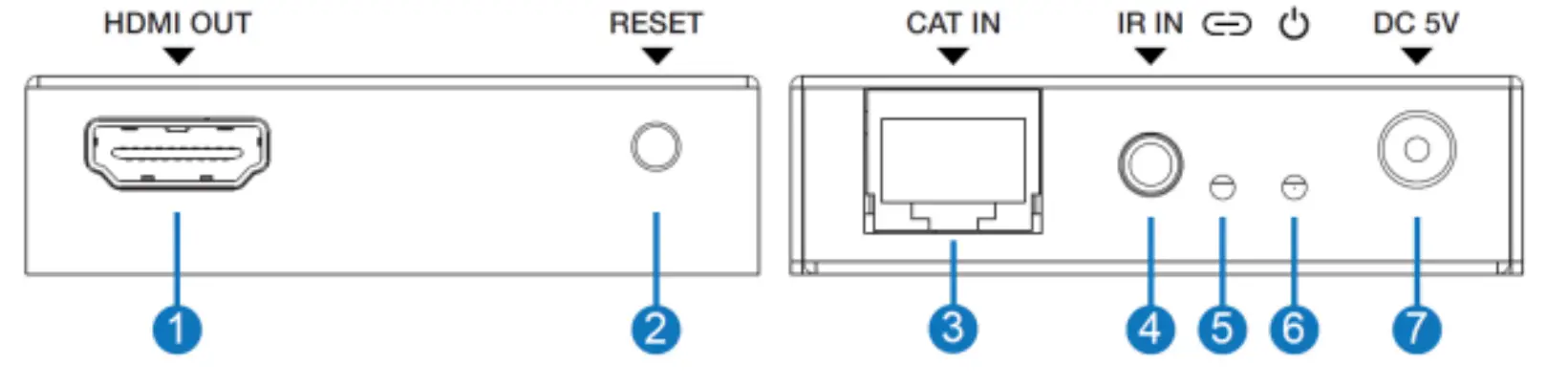 HDMI OUT
RESET
CAT IN
IR IN
DC 5V
1
2
3
4
5
6
7