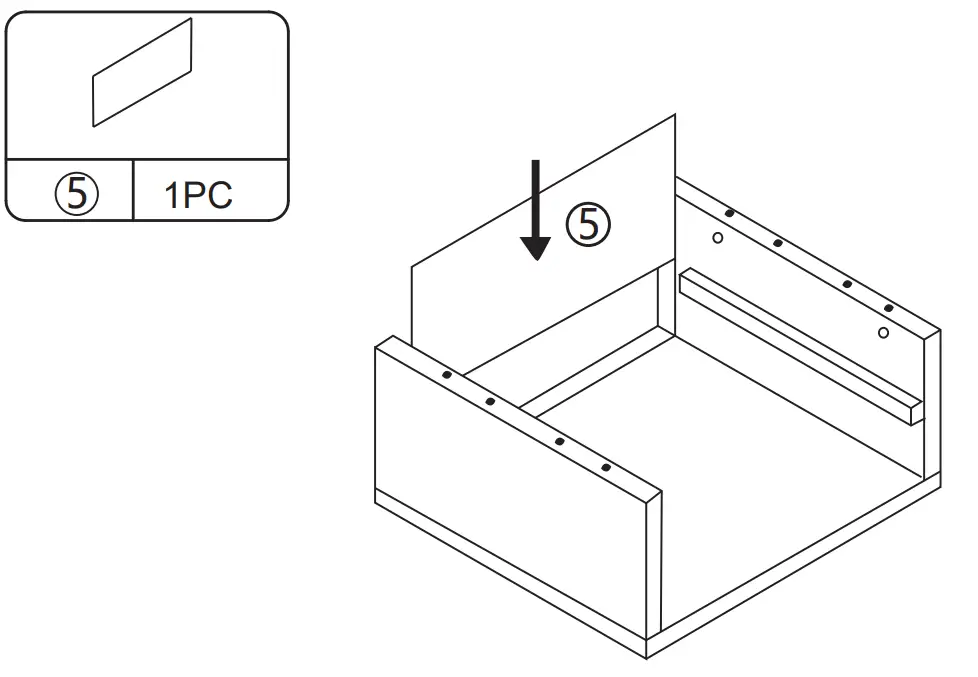 ⑤ 1PC

⑤