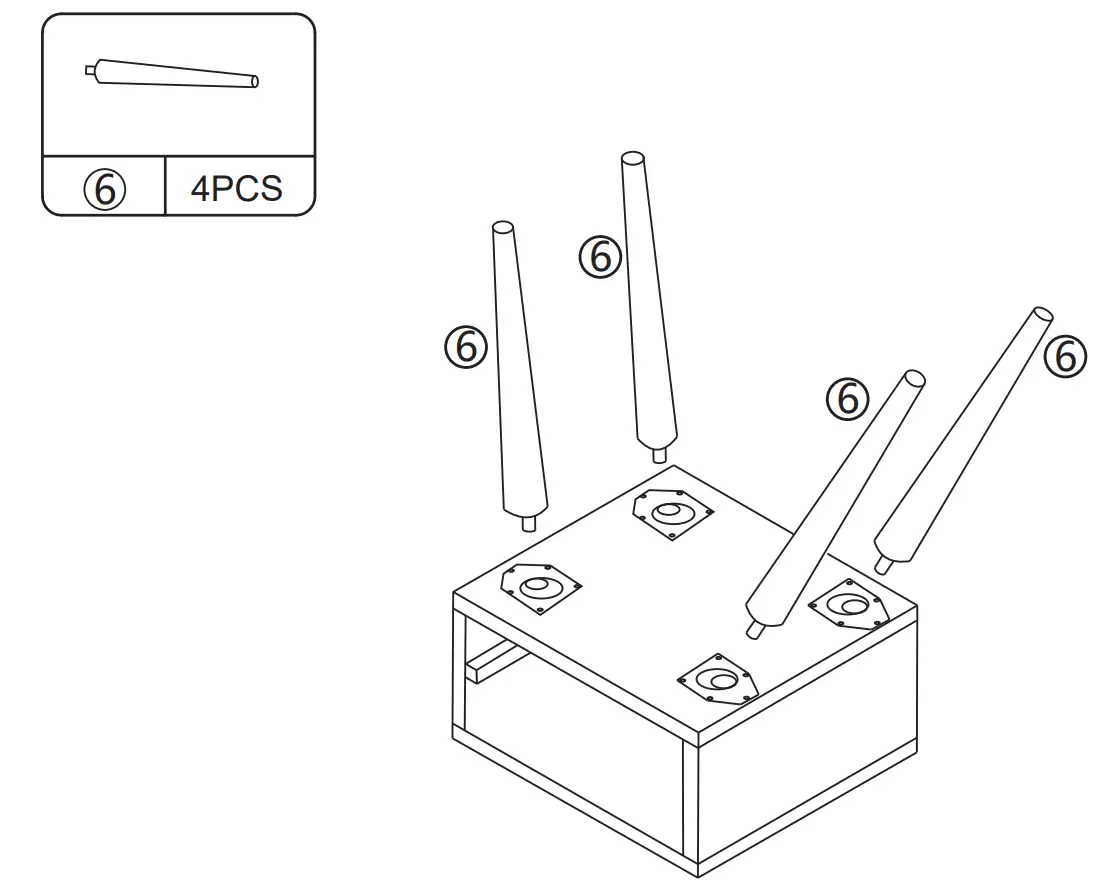 ⑥ 4PCS

⑥

⑥

⑥

⑥