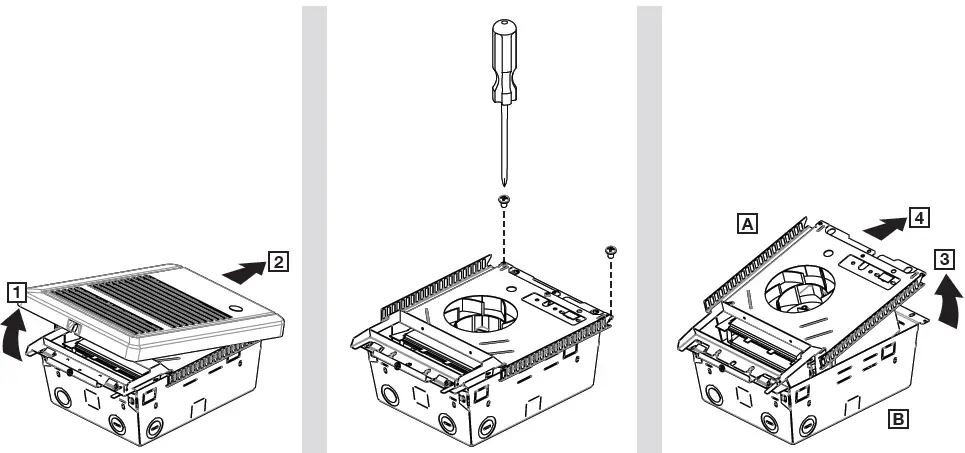 1
2
A
4
3
B