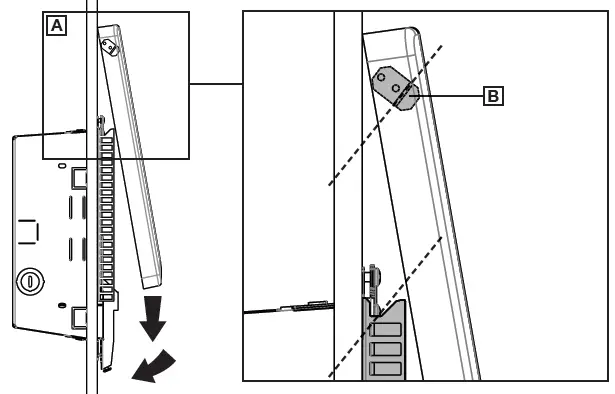 A

B