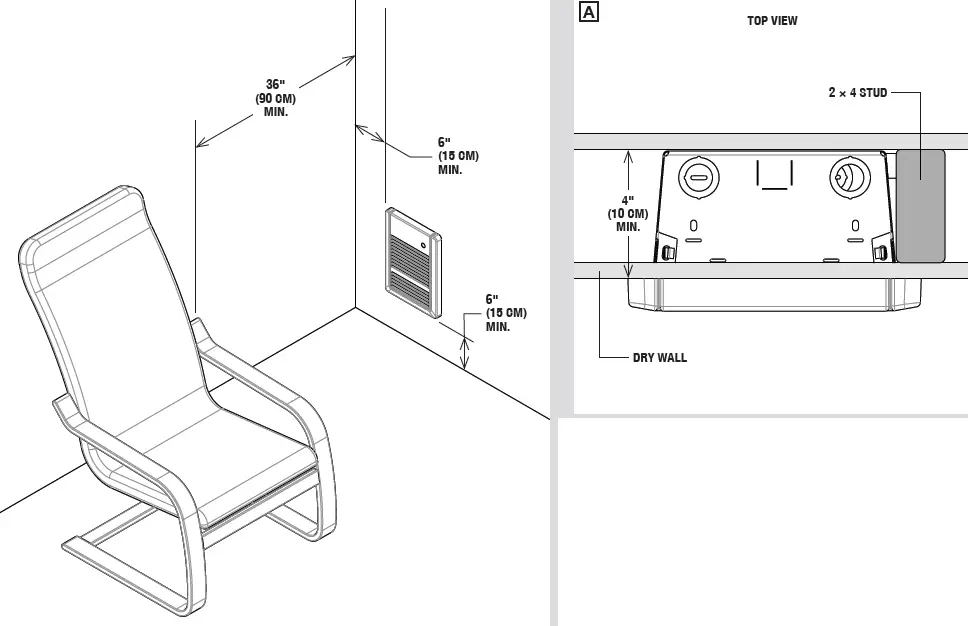 36"
(90 CM)
MIN.

6"
(15 CM)
MIN.

6"
(15 CM)
MIN.

A

TOP VIEW

2 × 4 STUD

4"
(10 CM)
MIN.

DRY WALL