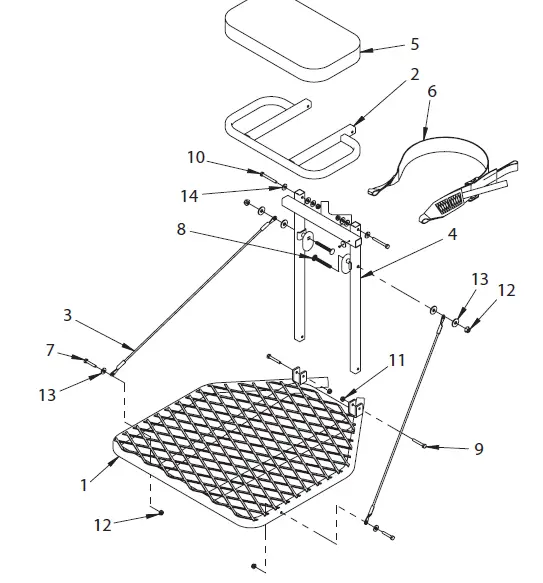 5
2
6
10
14
8
4
13
12
3
7
13
11
9
1
12