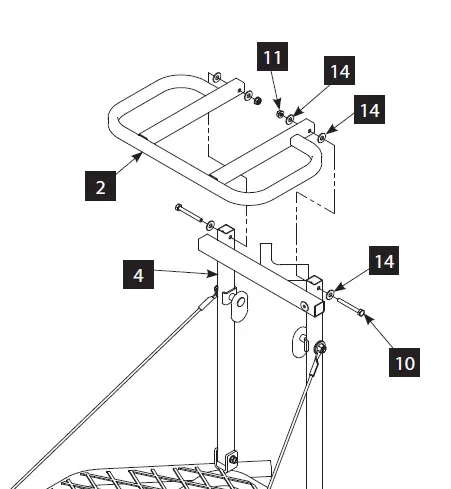 11
14
14
2
4
14
10