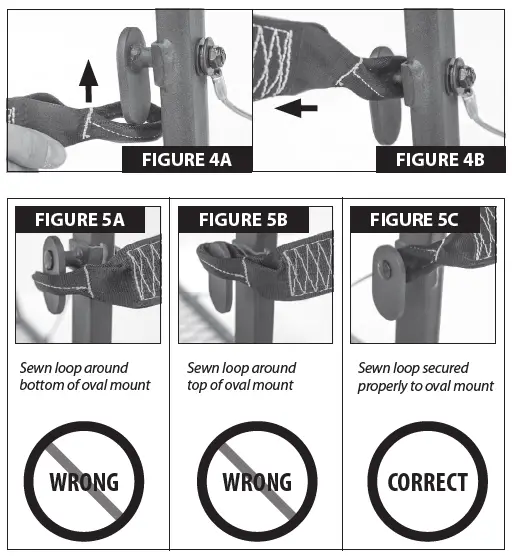 FIGURE 4A

FIGURE 4B

FIGURE 5A

Sewn loop around bottom of oval mount

WRONG

FIGURE 5B

Sewn loop around top of oval mount

WRONG

FIGURE 5C

Sewn loop secured properly to oval mount

CORRECT