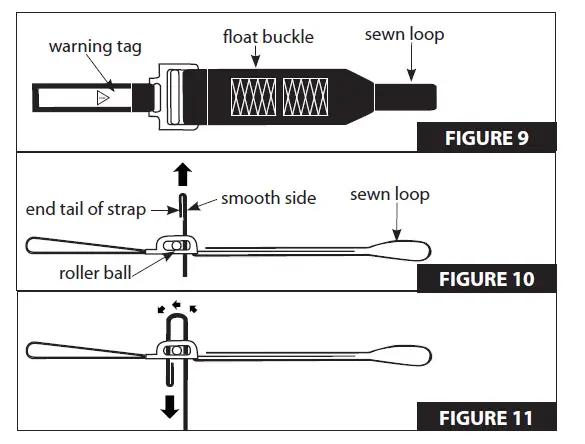 warning tag
float buckle
sewn loop
FIGURE 9

end tail of strap
smooth side
sewn loop
roller ball
FIGURE 10

FIGURE 11