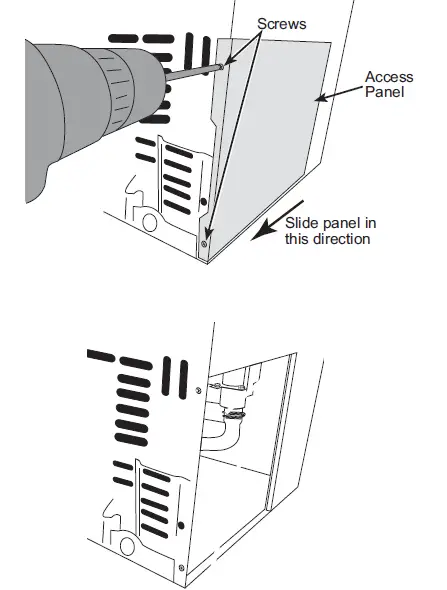 Screws

Access Panel

Slide panel in this direction