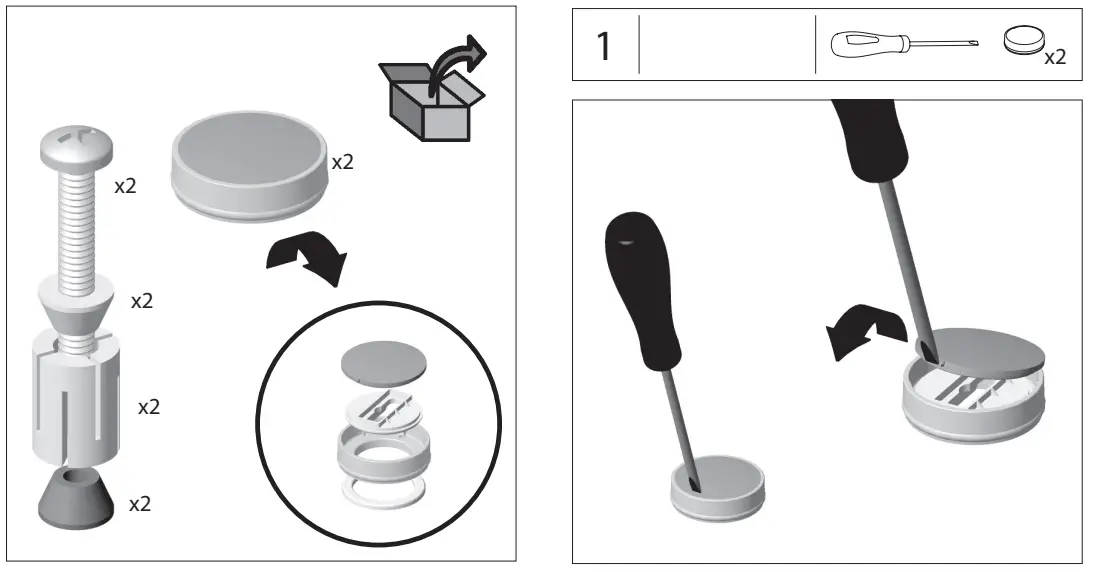 x2

x2

x2

x2

x2

1

x2