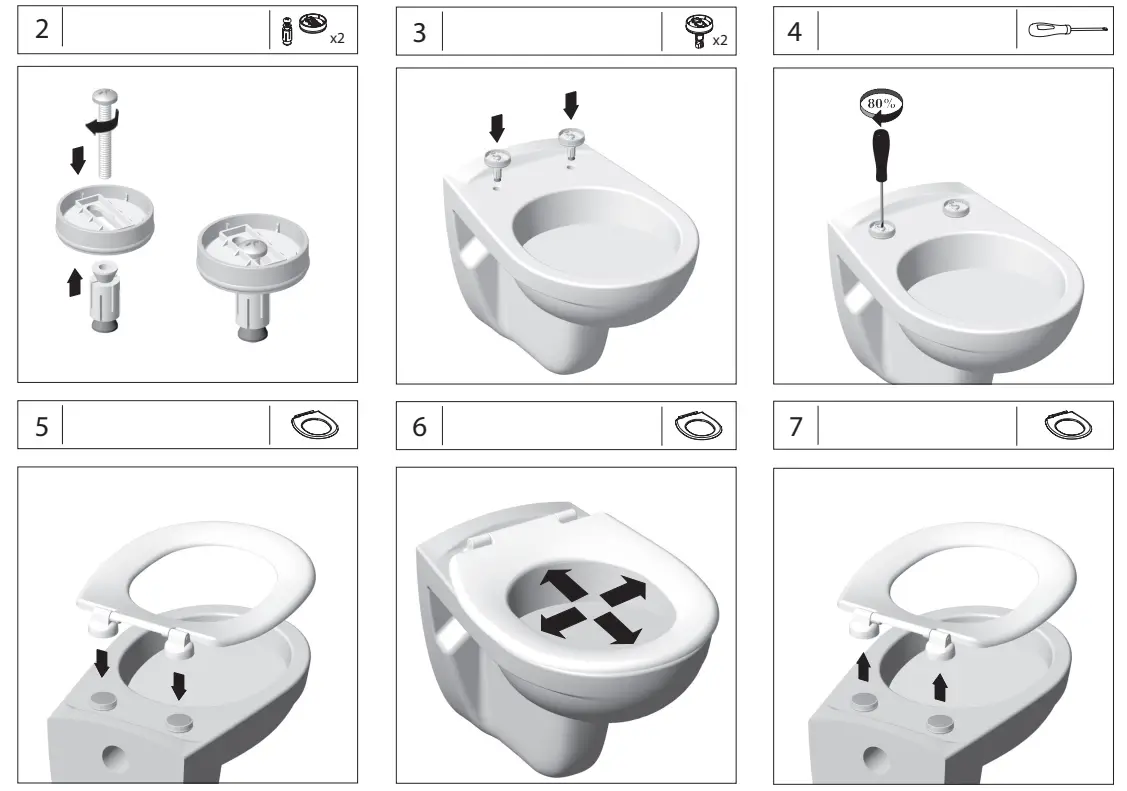 2 x2

3 x2

4

80%

5

6

7