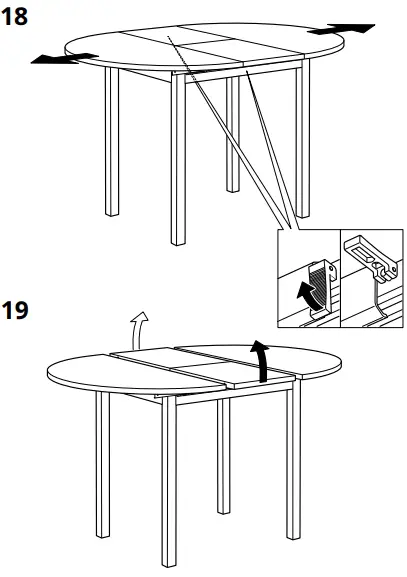 18

19