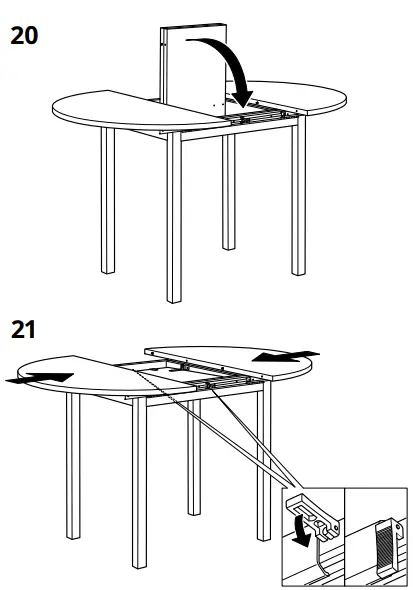 20

21