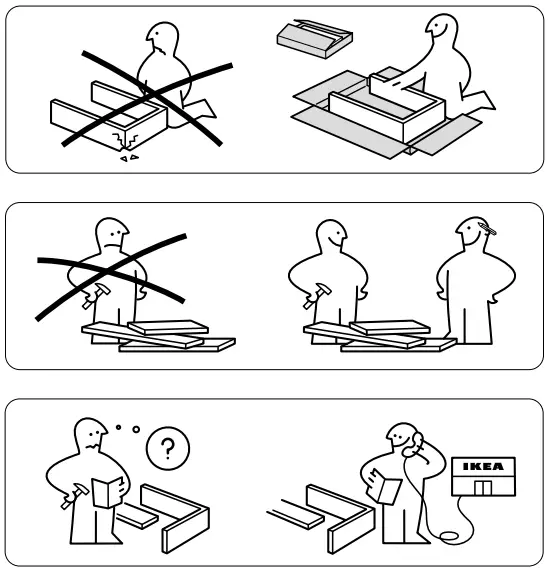 ?

IKEA