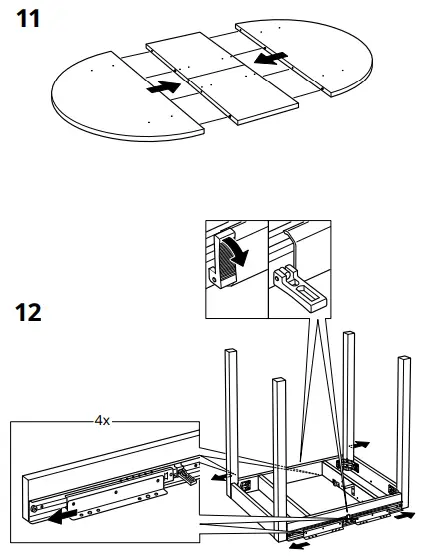 11

12

4x