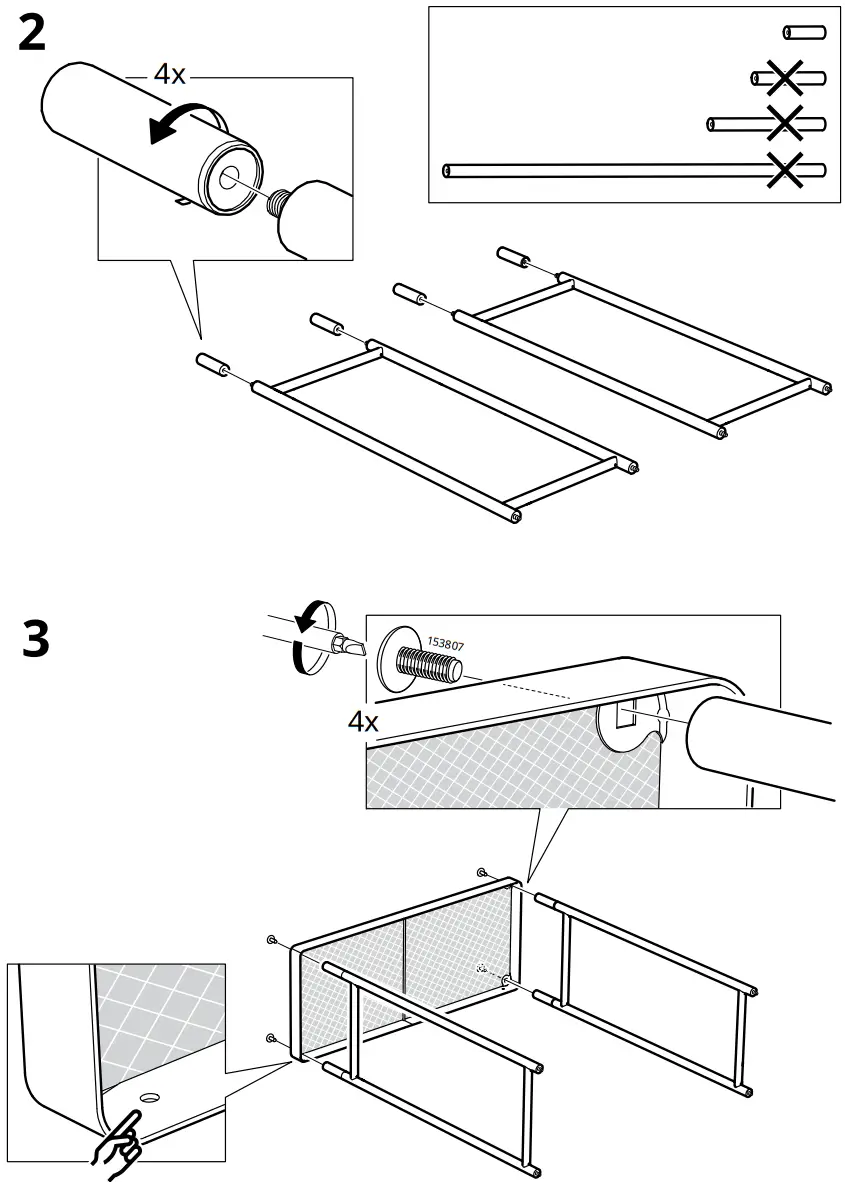 2

4x

3

153807

4x