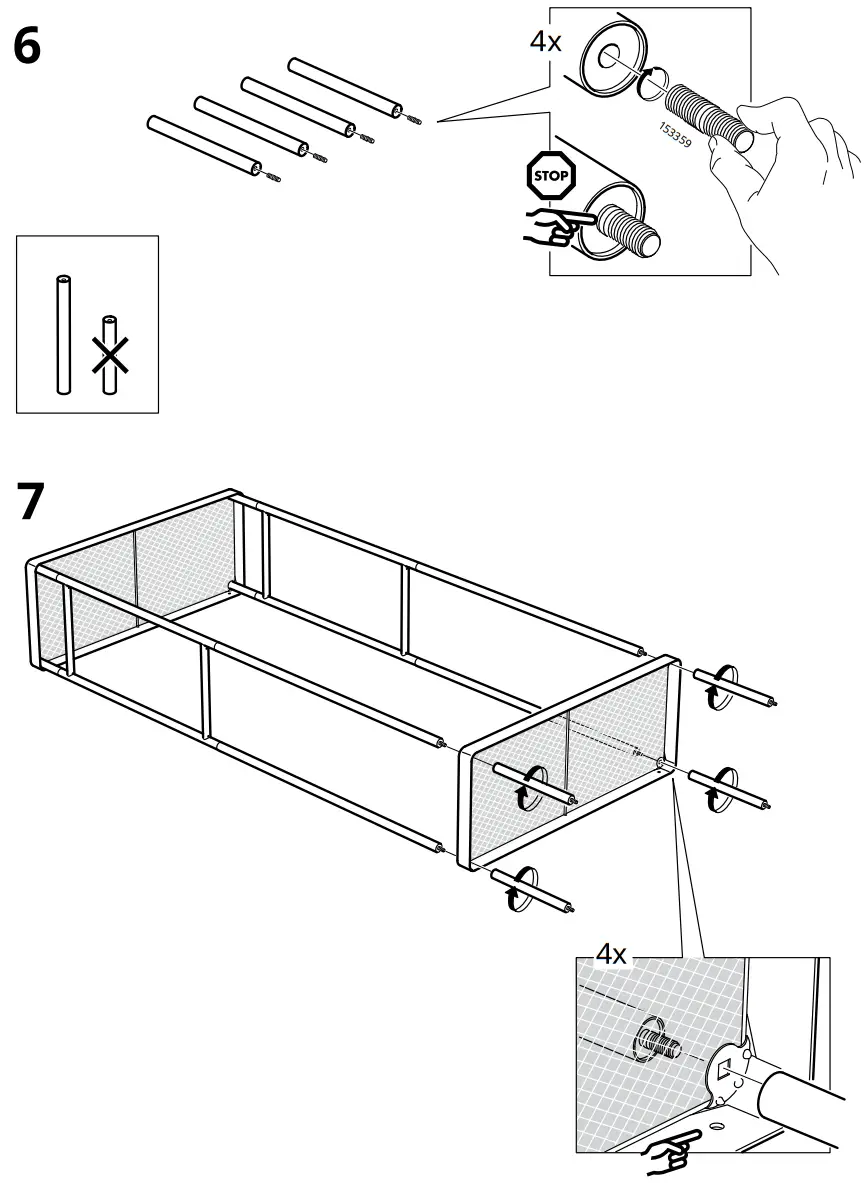 6

4x

153359

STOP

7

4x