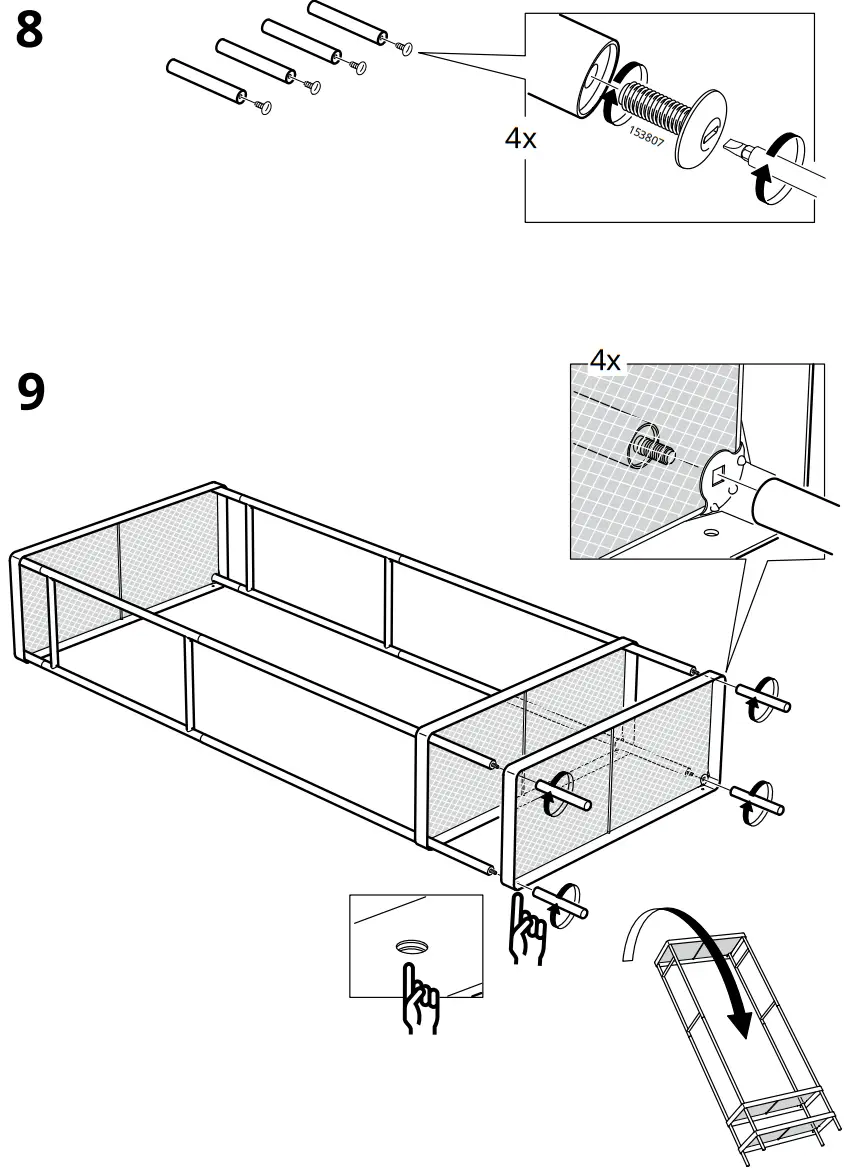 8

4x

153807

9

4x