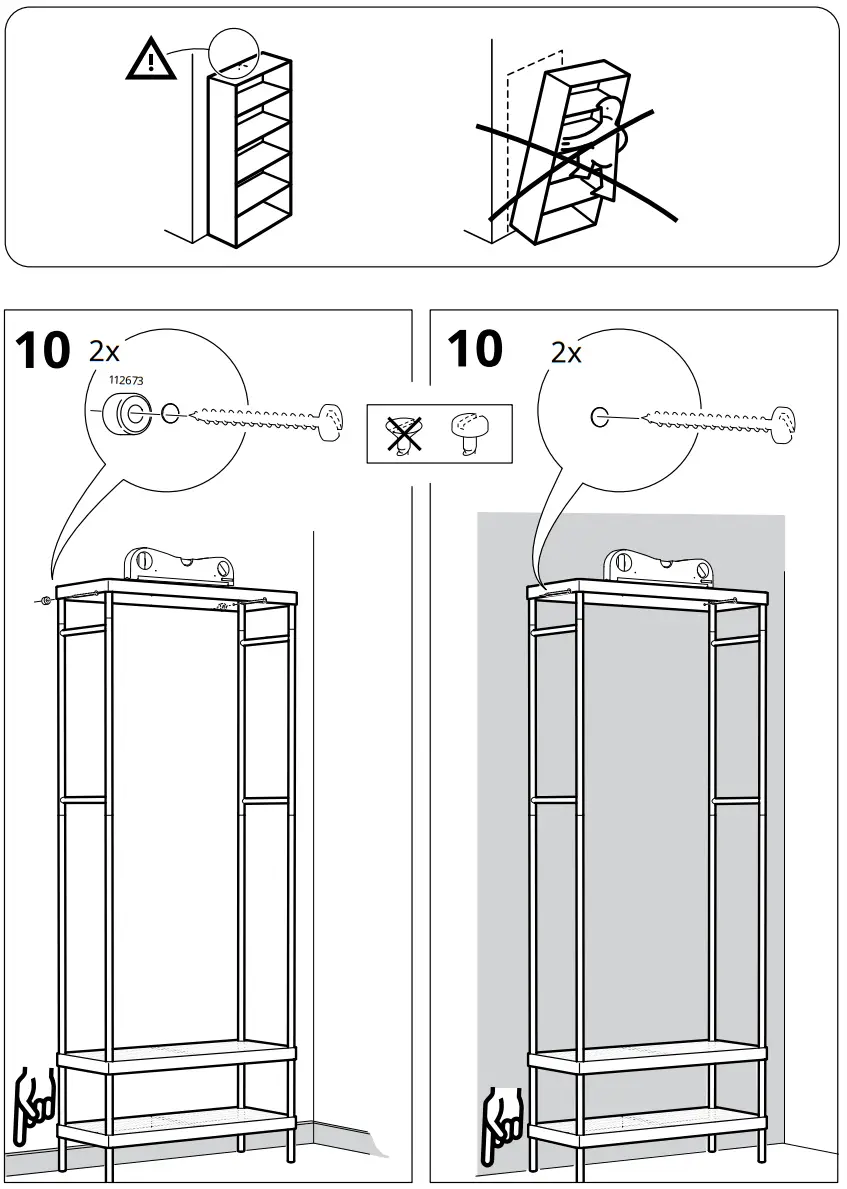 10 2x

112673

10 2x