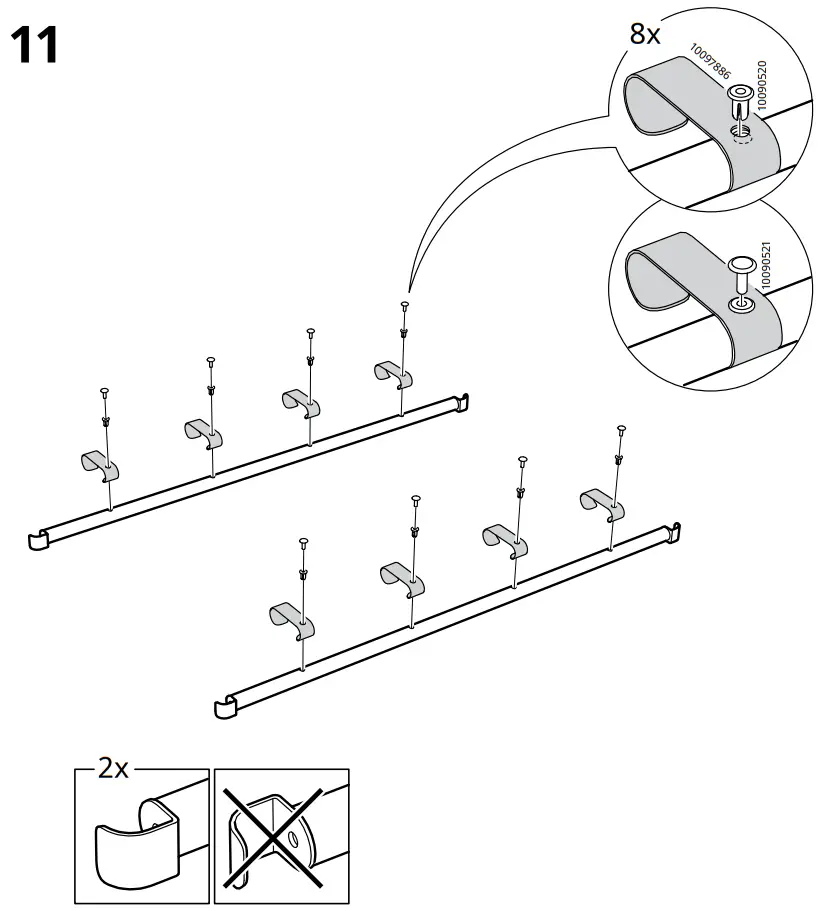 11

8x

10097886

10090520

10090521

2x