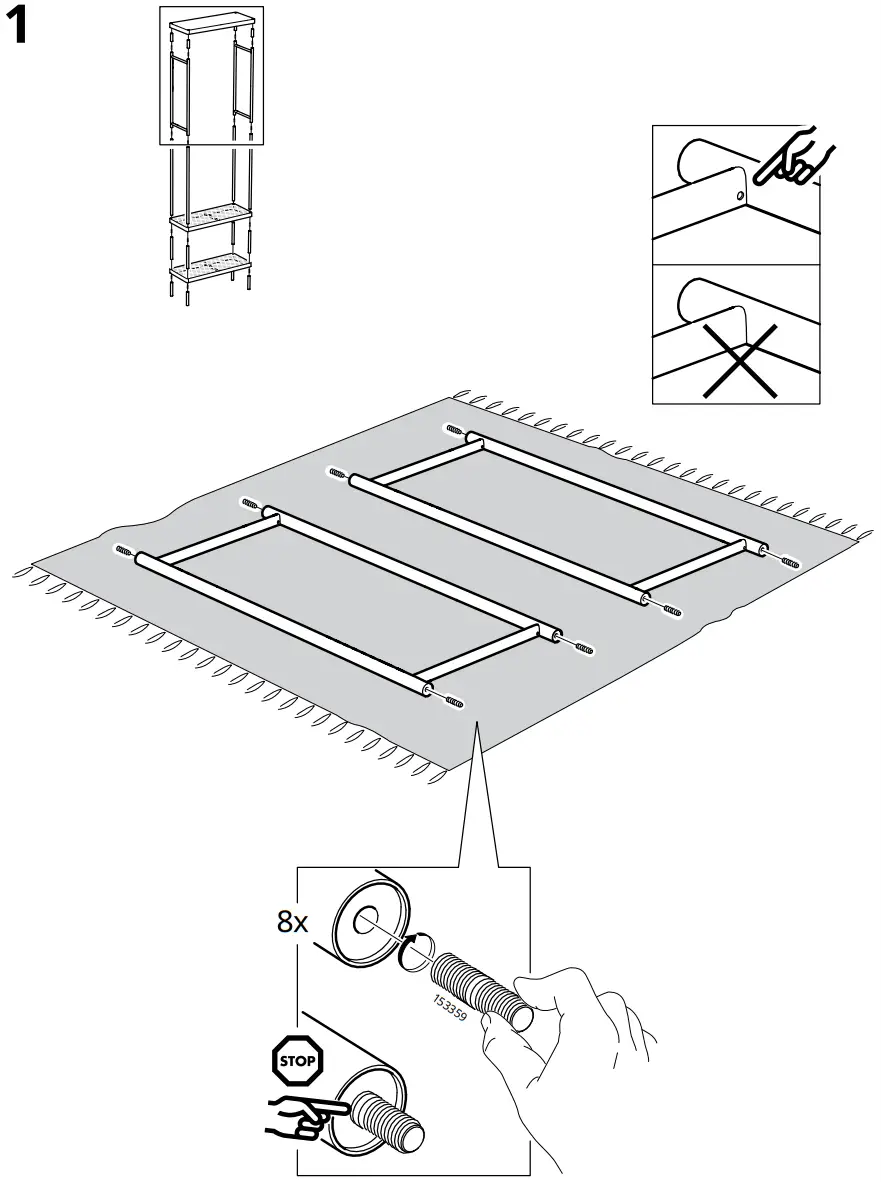 1

8x

153359

STOP