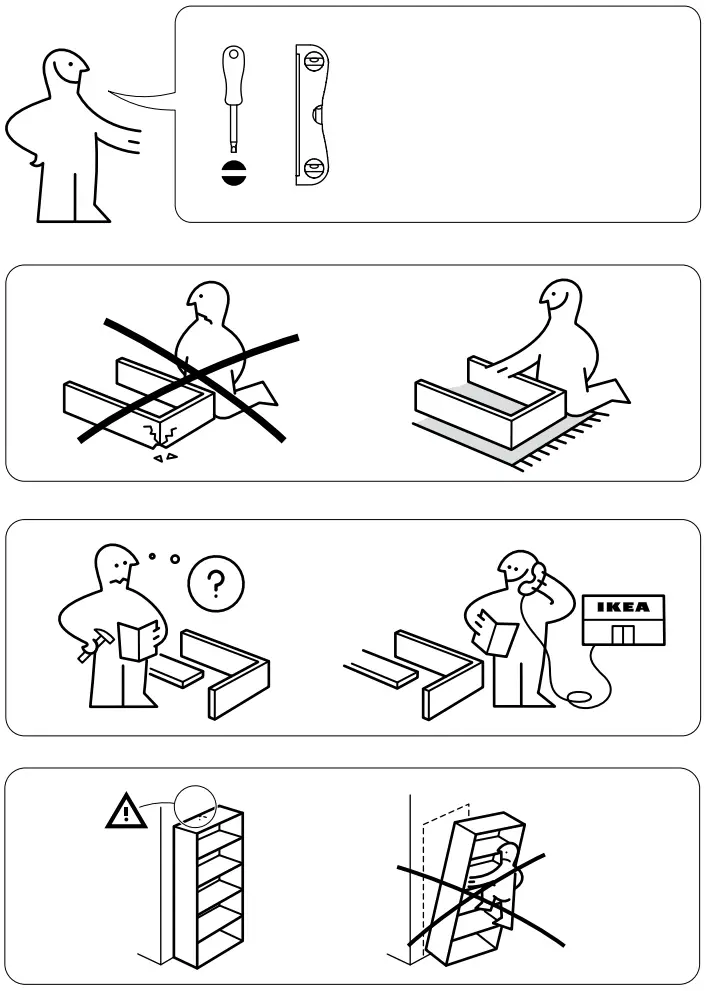 ?

IKEA

!