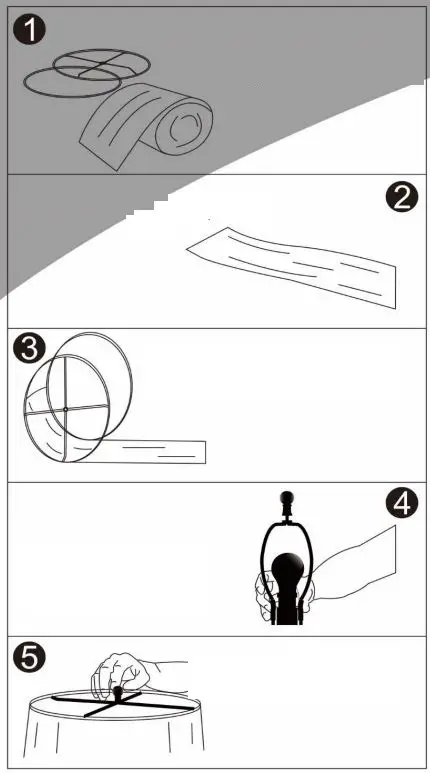 1

2

3

4

5