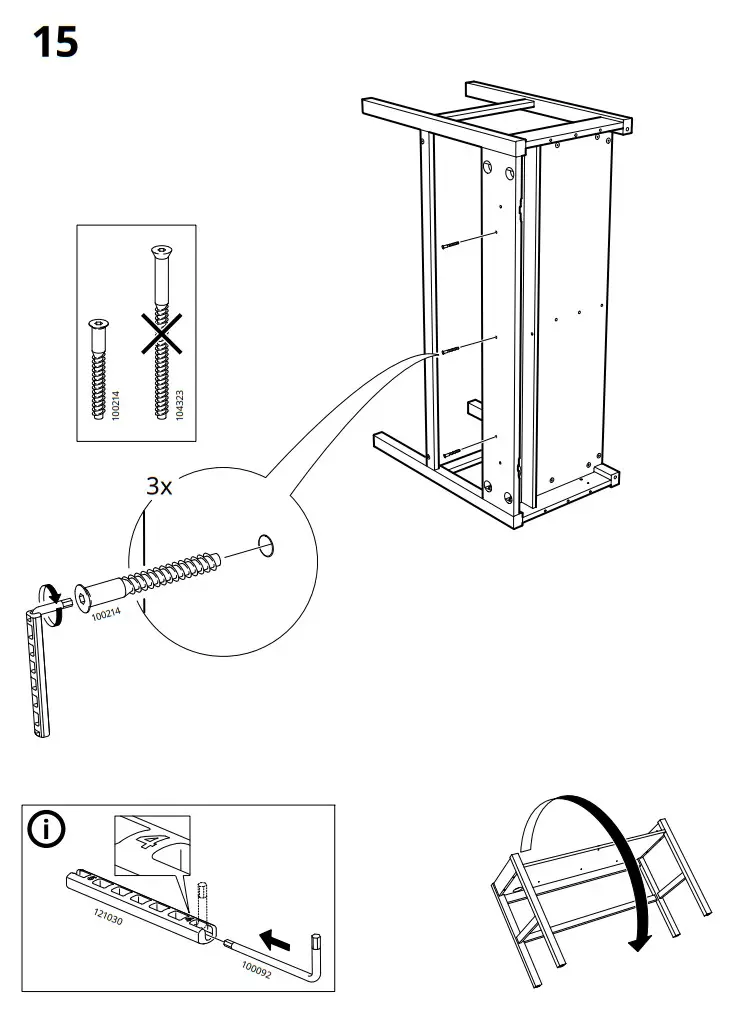 15

100214

104323

3x

100214

i

4

121030

100092