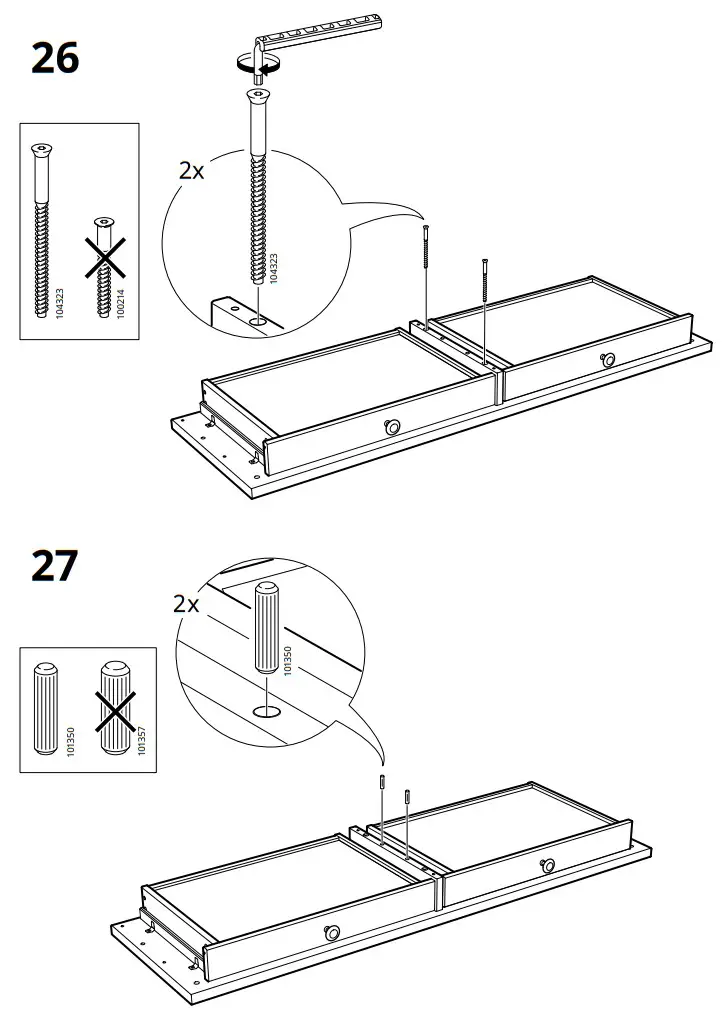 26

104323

100214

2x

104323

27

101350

101357

2x

101350