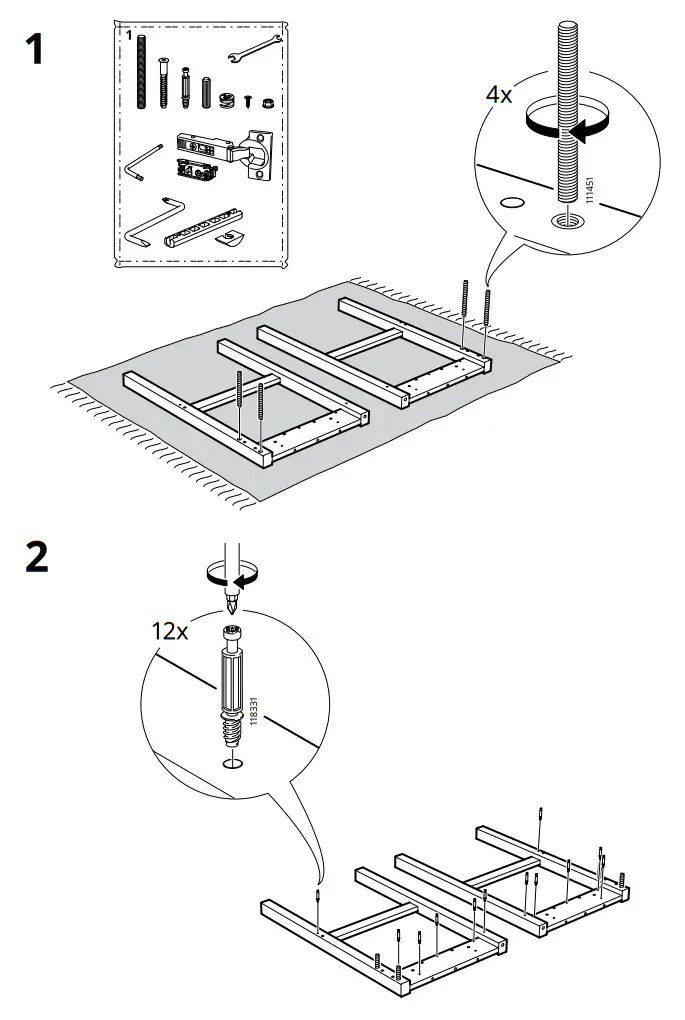 1

1

4x

111451

2

12x

118331