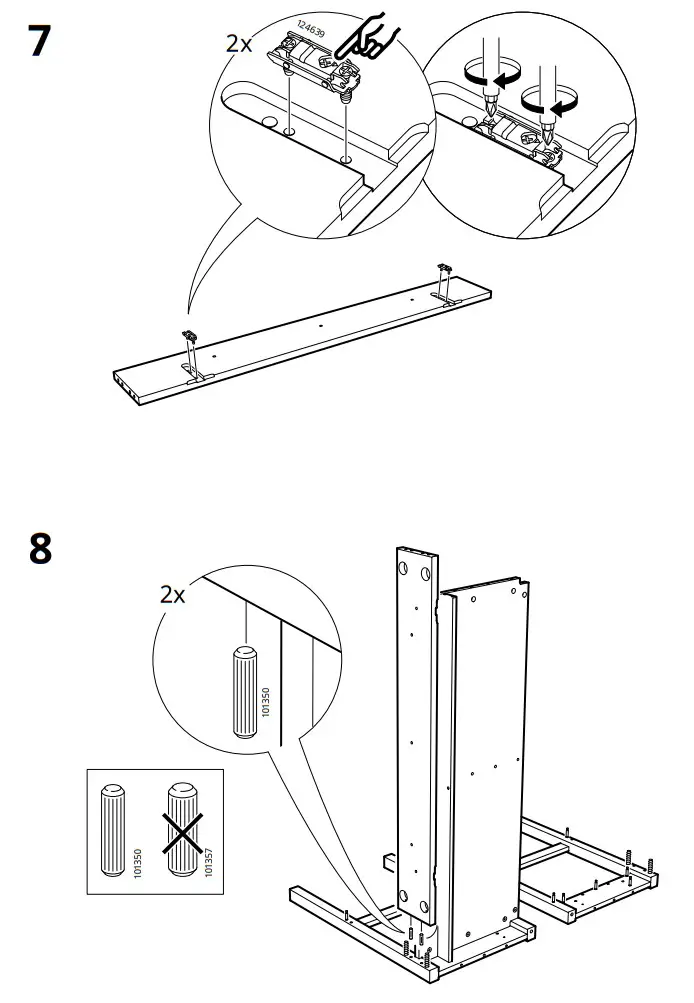 7

2x

124639

8

2x

101350

101350

101357