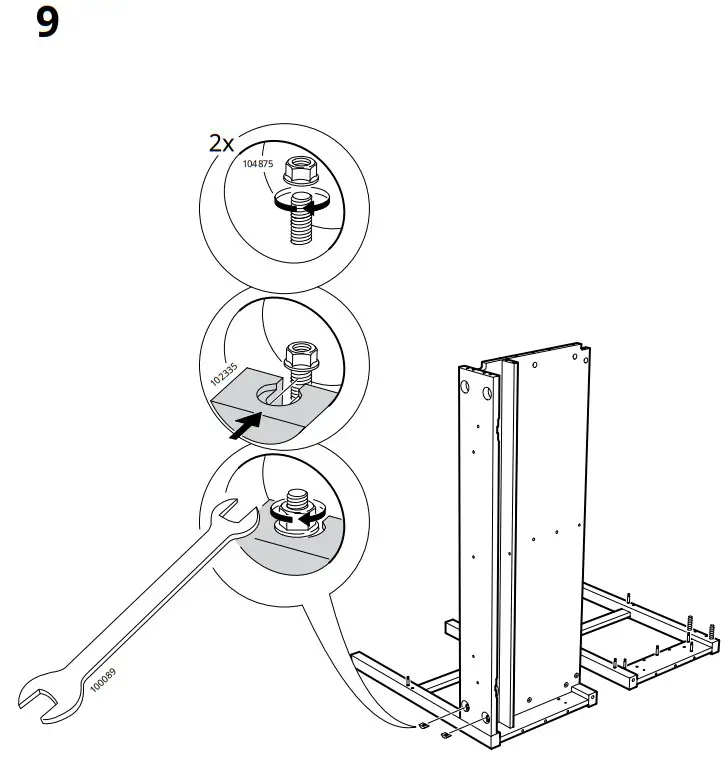 9

2x

104875

102335

100089