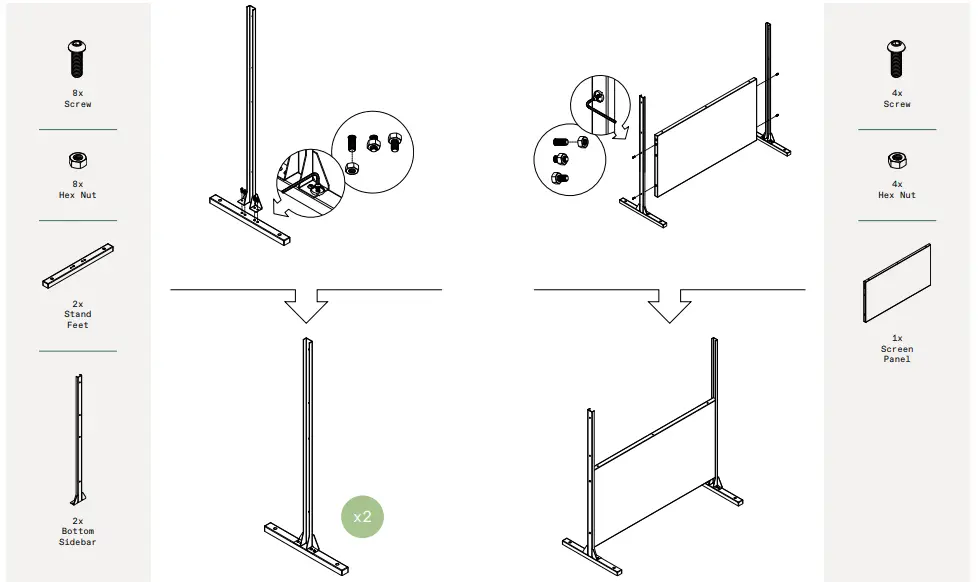 8x
Screw

8x
Hex Nut

2x
Stand
Feet

2x
Bottom
Sidebar

x2

4x
Screw

4x
Hex Nut

1x
Screen
Panel