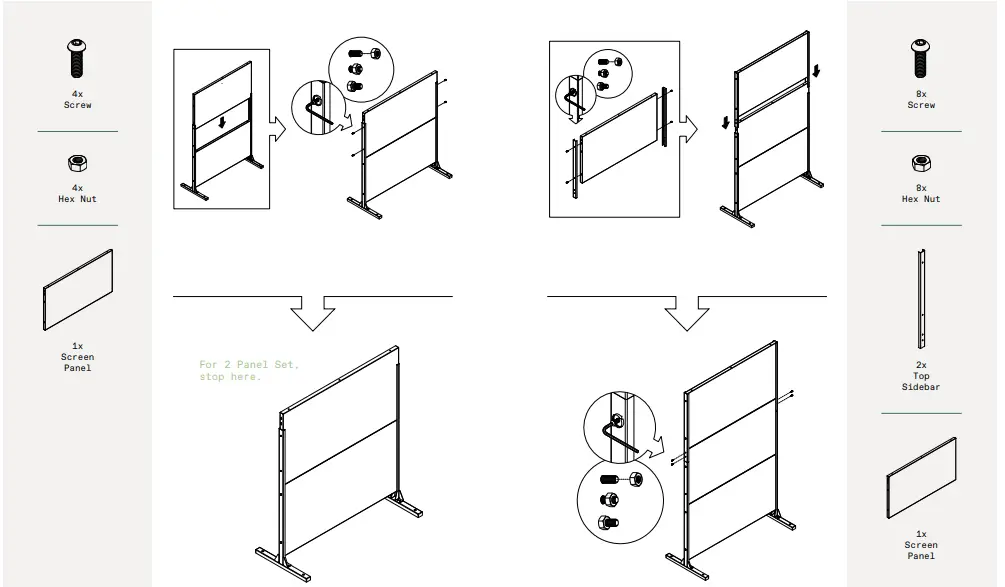 4x
Screw

4x
Hex Nut

1x
Screen
Panel

For 2 Panel Set,
stop here.

8x
Screw

8x
Hex Nut

2x
Top
Sidebar

1x
Screen
Panel