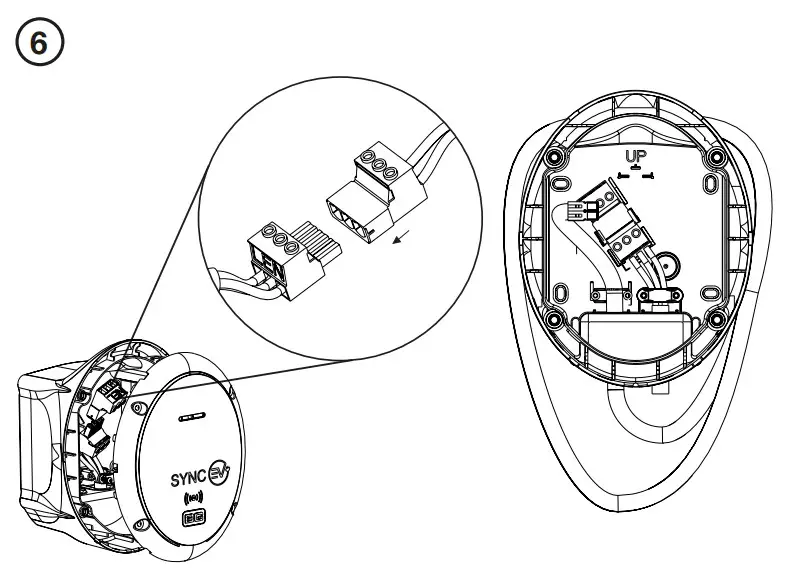 6

UP

SYNC EV