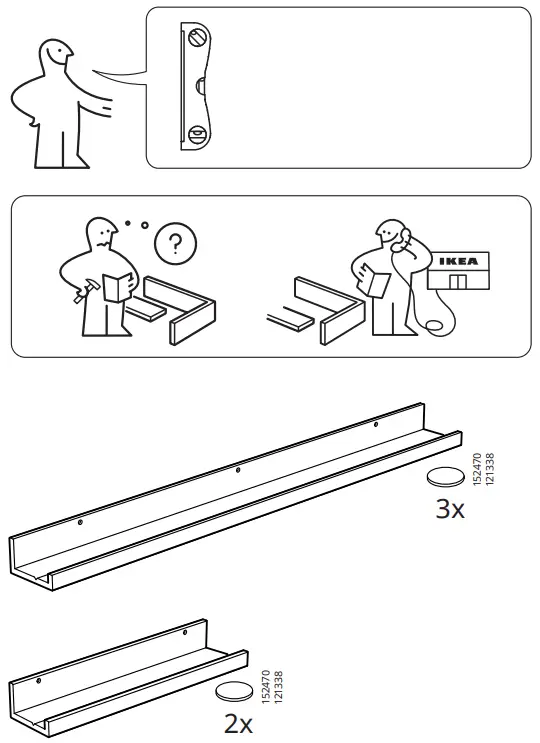 ?

IKEA

152470
121338

3x

152470
121338

2x