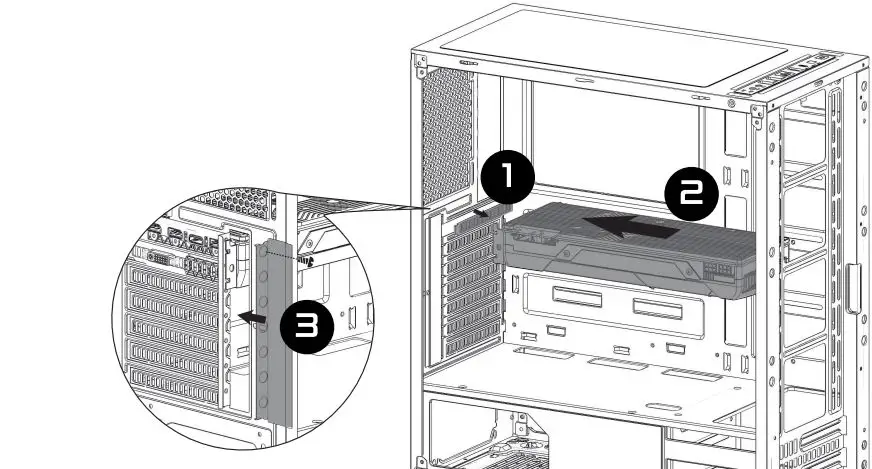 1
2
3