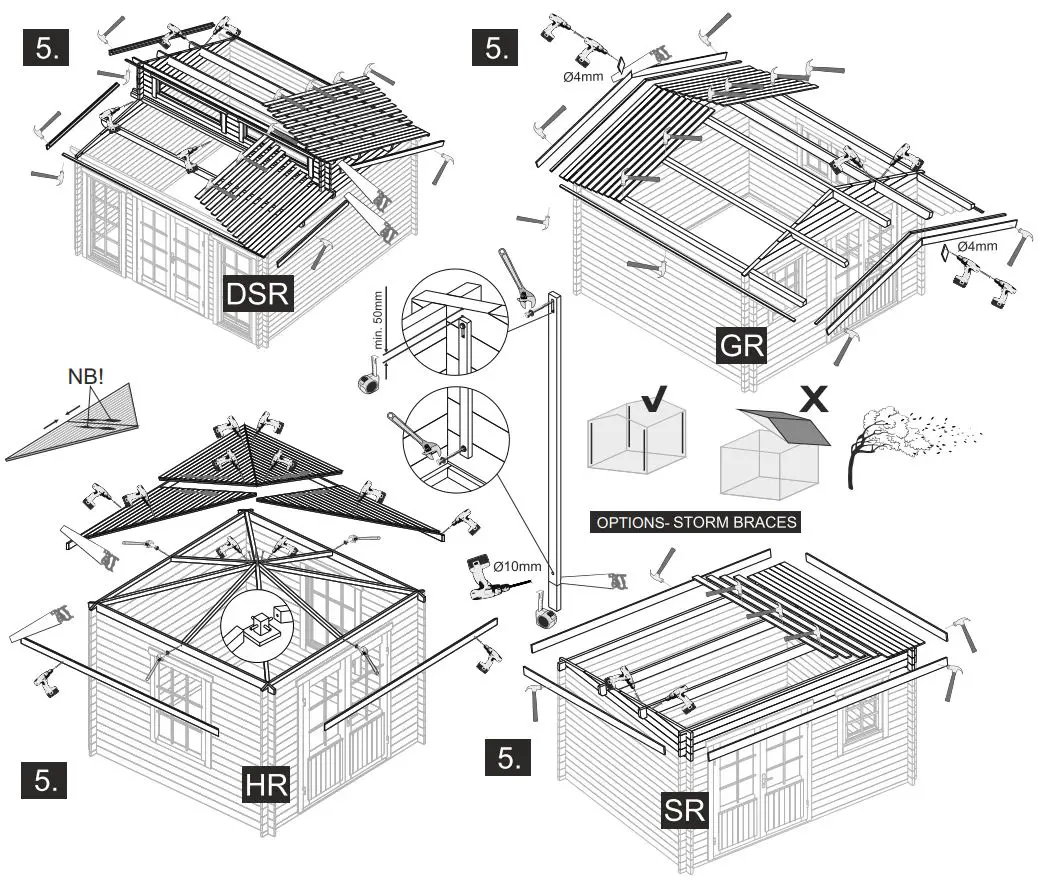 5.

DSR

5.

Ø4mm

Ø4mm

GR

min. 50mm

NB!

OPTIONS- STORM BRACES

Ø10mm

5.

HR

5.

SR