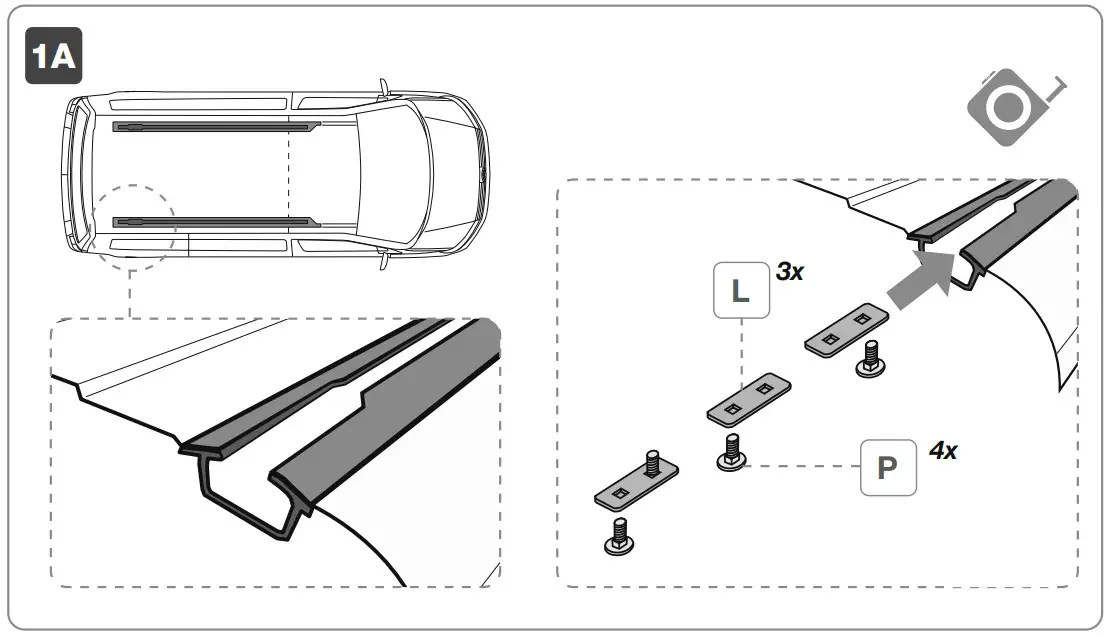 1A

L 3x

P 4x