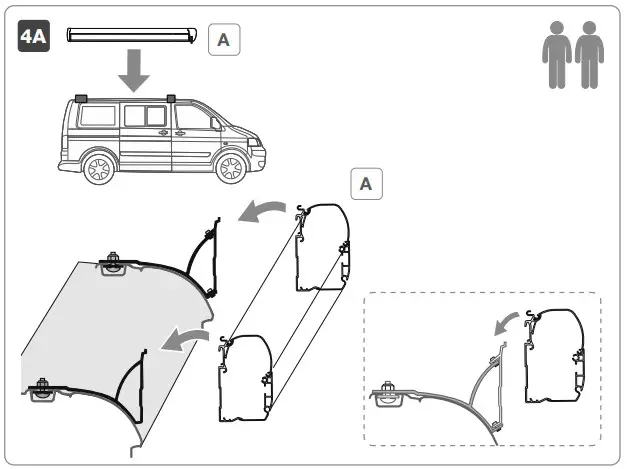 4A

A

A