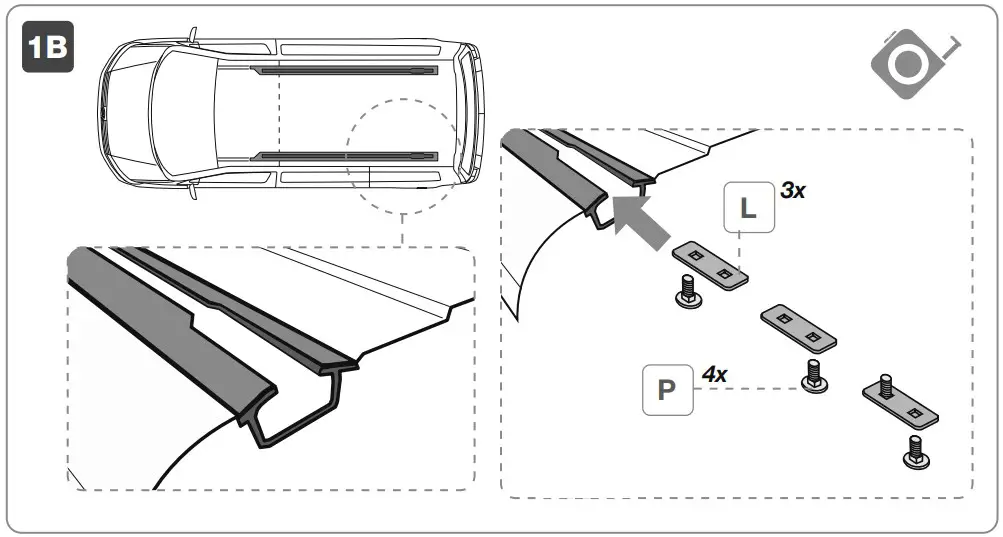 1B

L 3x

P 4x