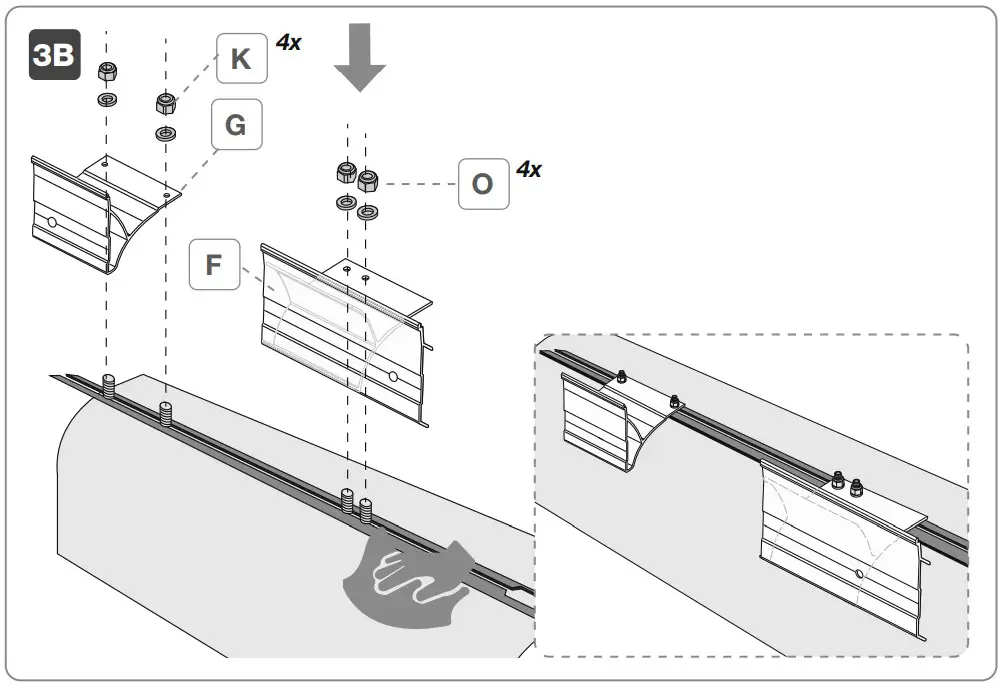 3B

K 4x

G

O 4x

F