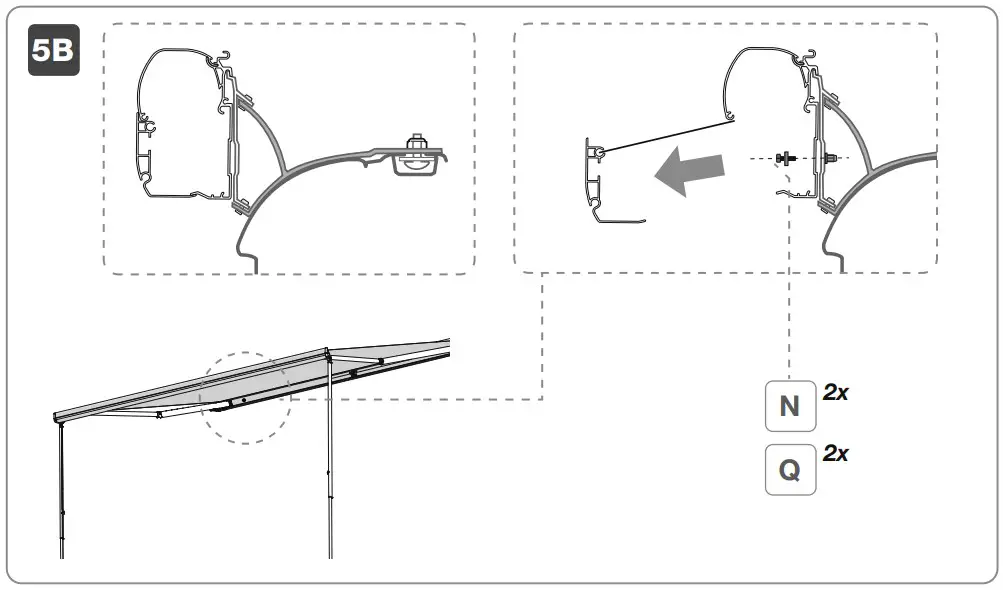 5B

N 2x

Q 2x