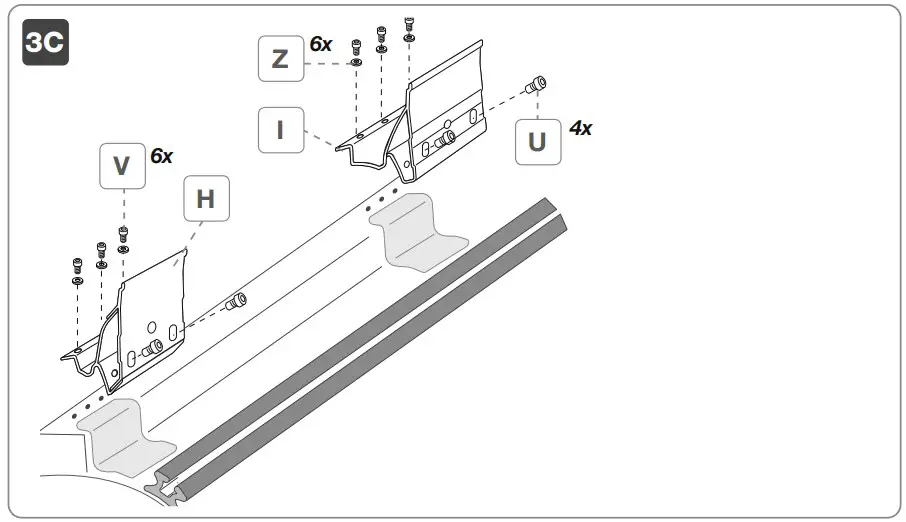 3C

Z 6x

I

U 4x

V 6x

H