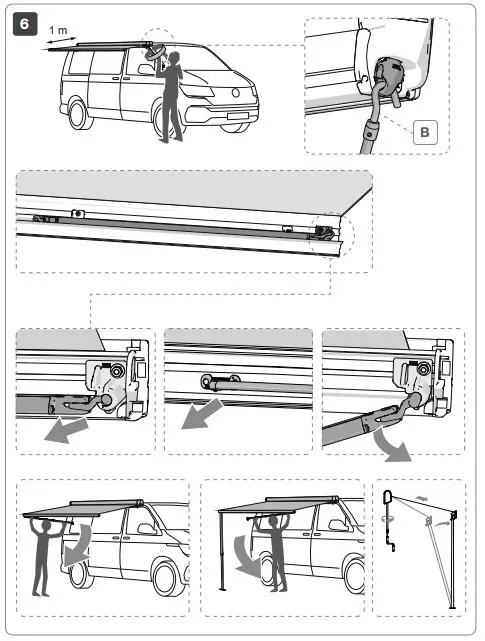 6

1 m

B