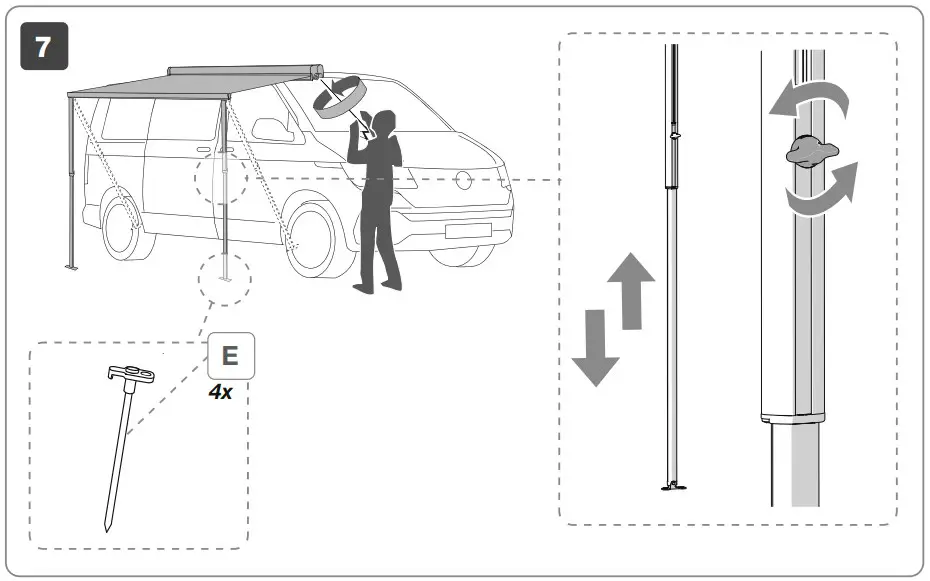 7

E
4x