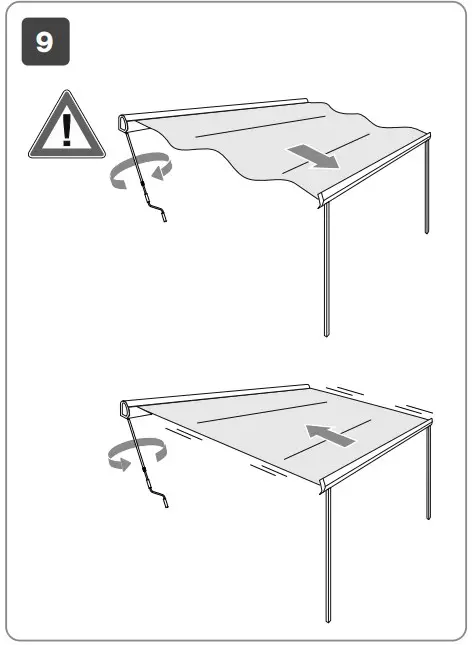 9

!