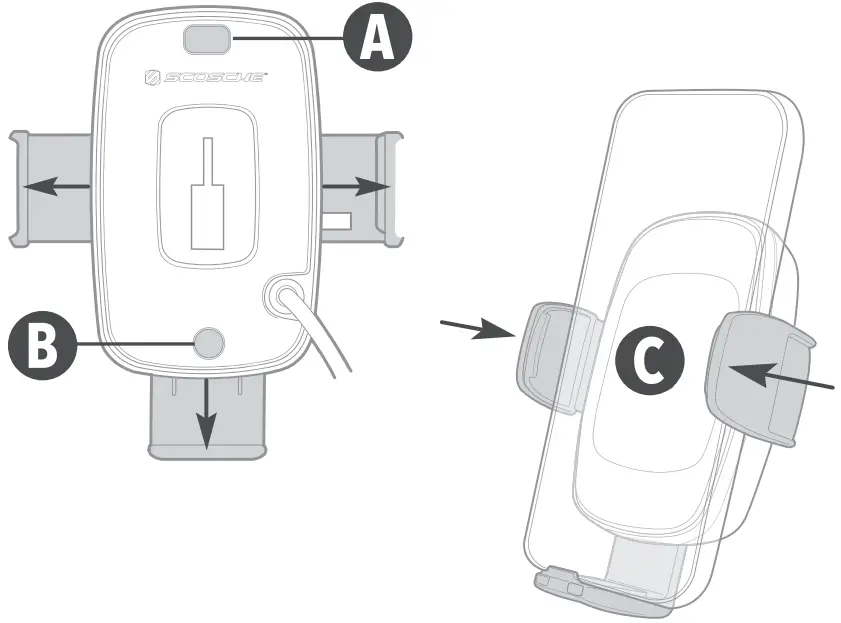 A
SCOSCHE
B
C