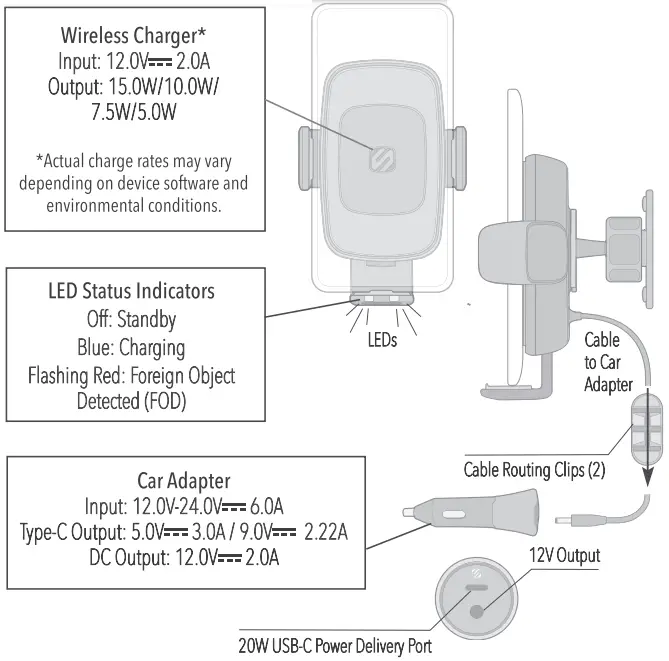 Wireless Charger*
Input: 12.0V⎓ 2.0A
Output: 15.0W/10.0W/ 7.5W/5.0W

*Actual charge rates may vary depending on device software and environmental conditions.

LED Status Indicators
Off: Standby
Blue: Charging
Flashing Red: Foreign Object Detected (FOD)

LEDs

Cable to Car Adapter

Cable Routing Clips (2)

Car Adapter
Input: 12.0V-24.0V⎓ 6.0A
Type-C Output: 5.0V⎓ 3.0A / 9.0V⎓ 2.22A
DC Output: 12.0V⎓ 2.0A

12V Output

20W USB-C Power Delivery Port