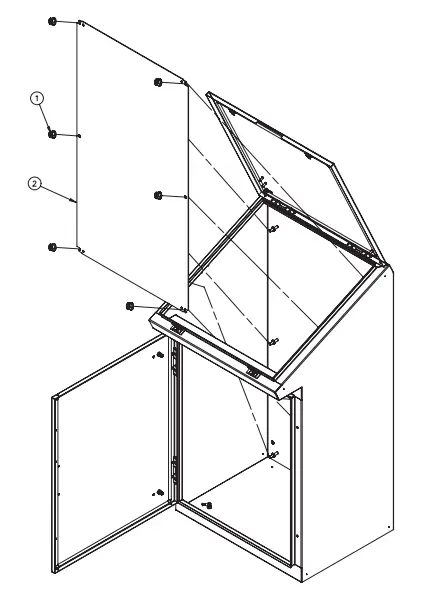 1

2