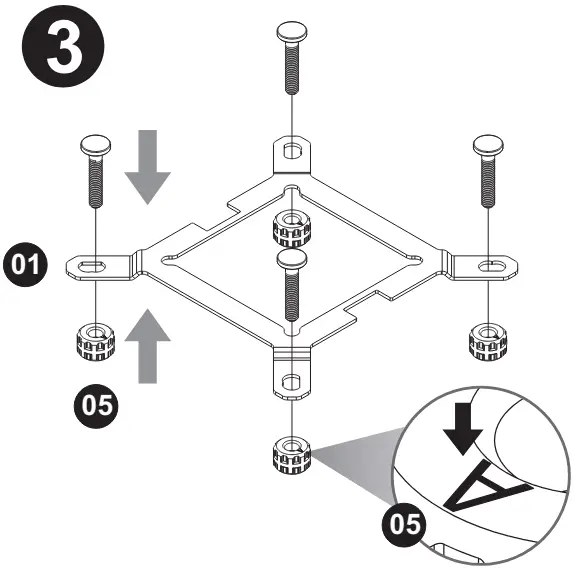 3

01

05

A

05